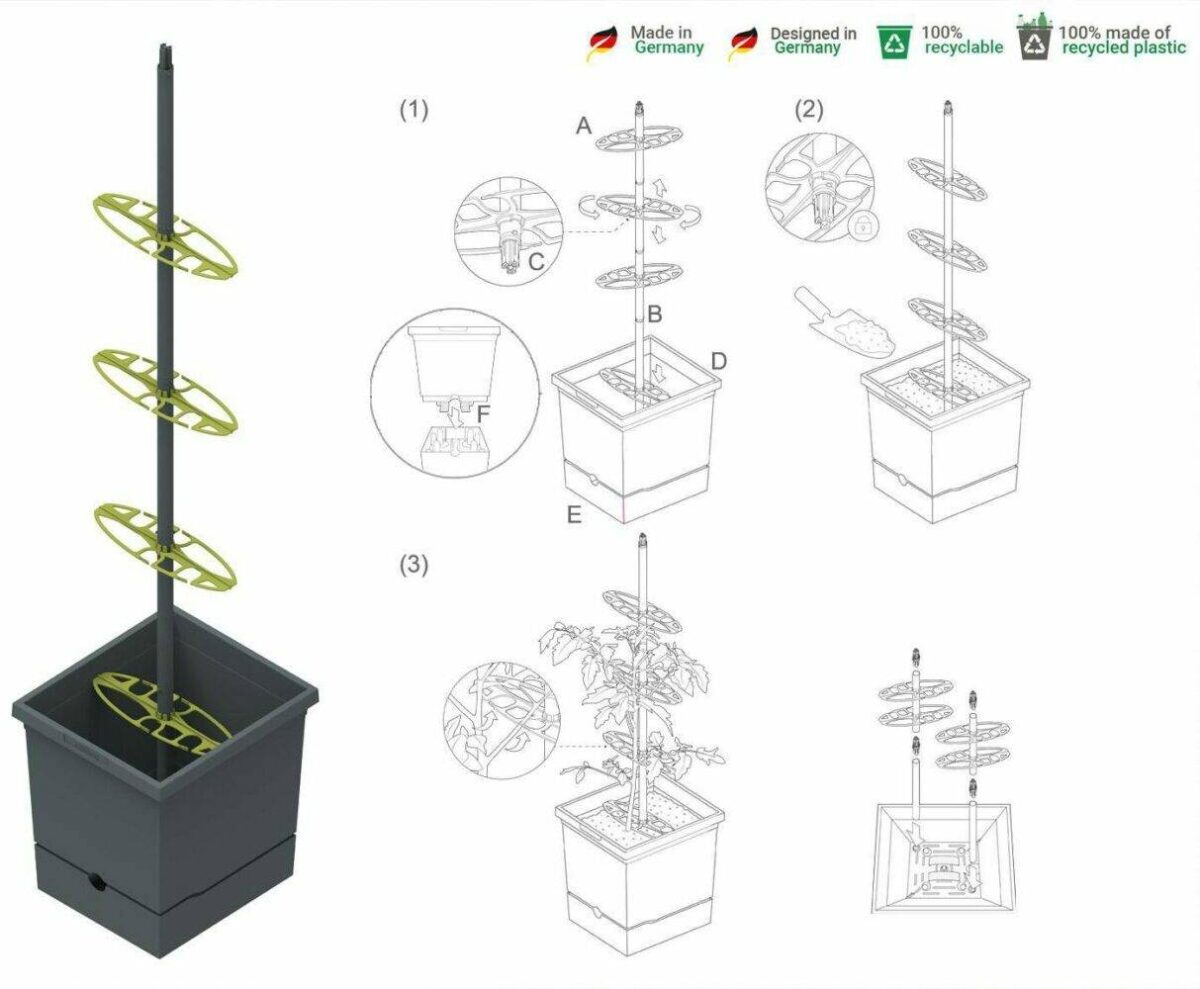 Made in Germany

Designed in Germany

100% recyclable

100% made of recycled plastic

(1)

A

C

B

D

F

E

(2)

(3)